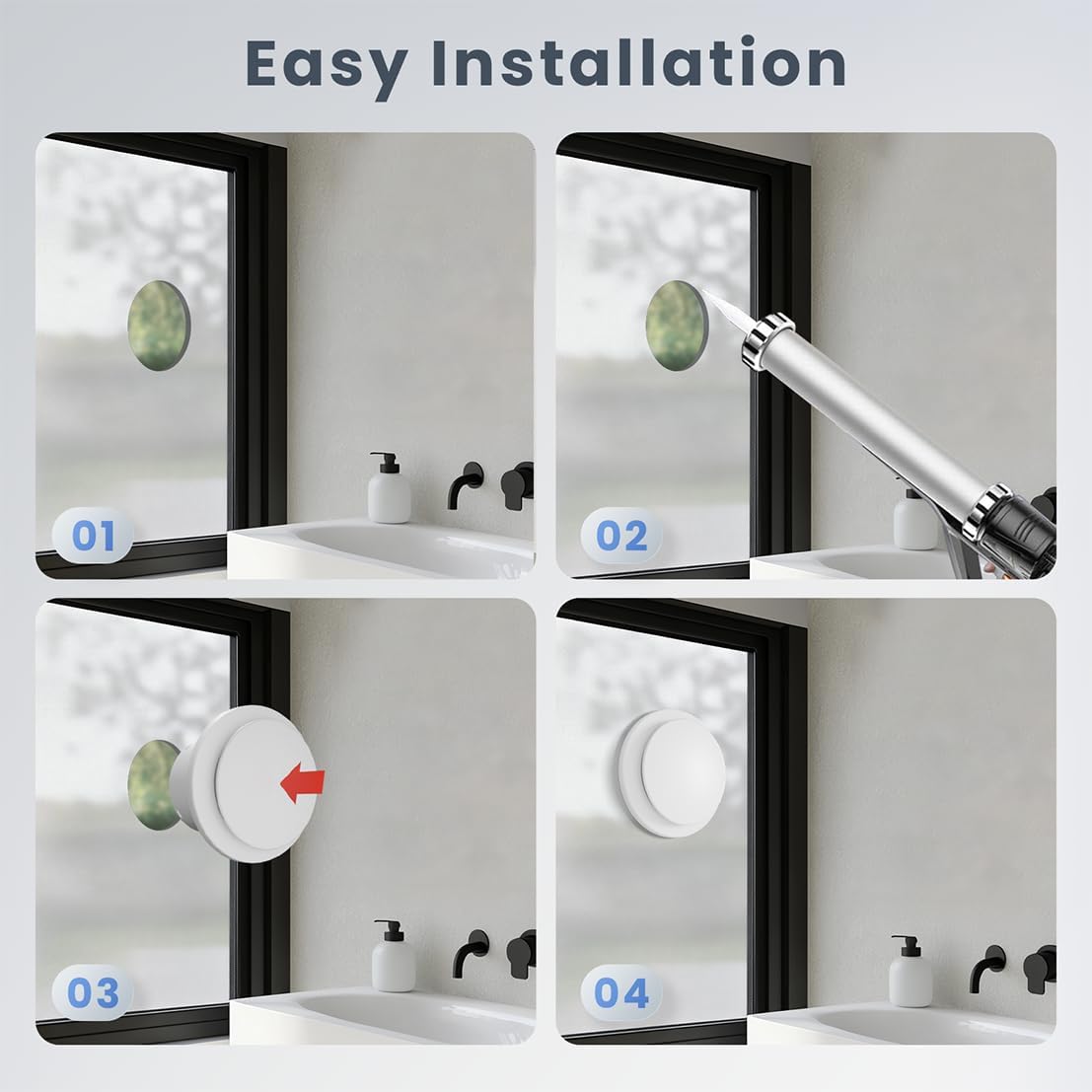 Easy Installation

01

02

03

04