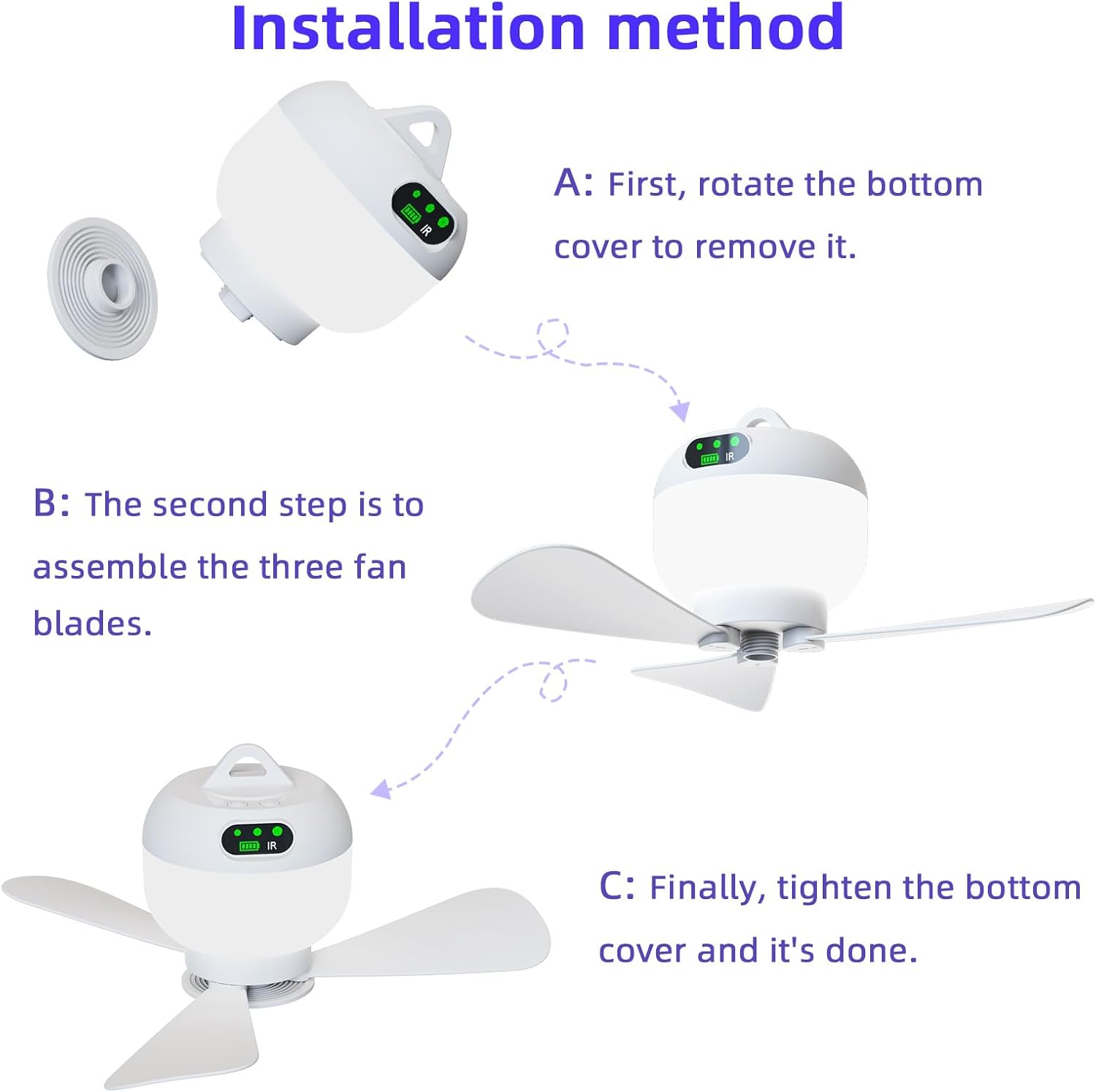 Installation method

IR

A: First, rotate the bottom cover to remove it.

IR

B: The second step is to assemble the three fan blades.

IR

C: Finally, tighten the bottom cover and it's done.