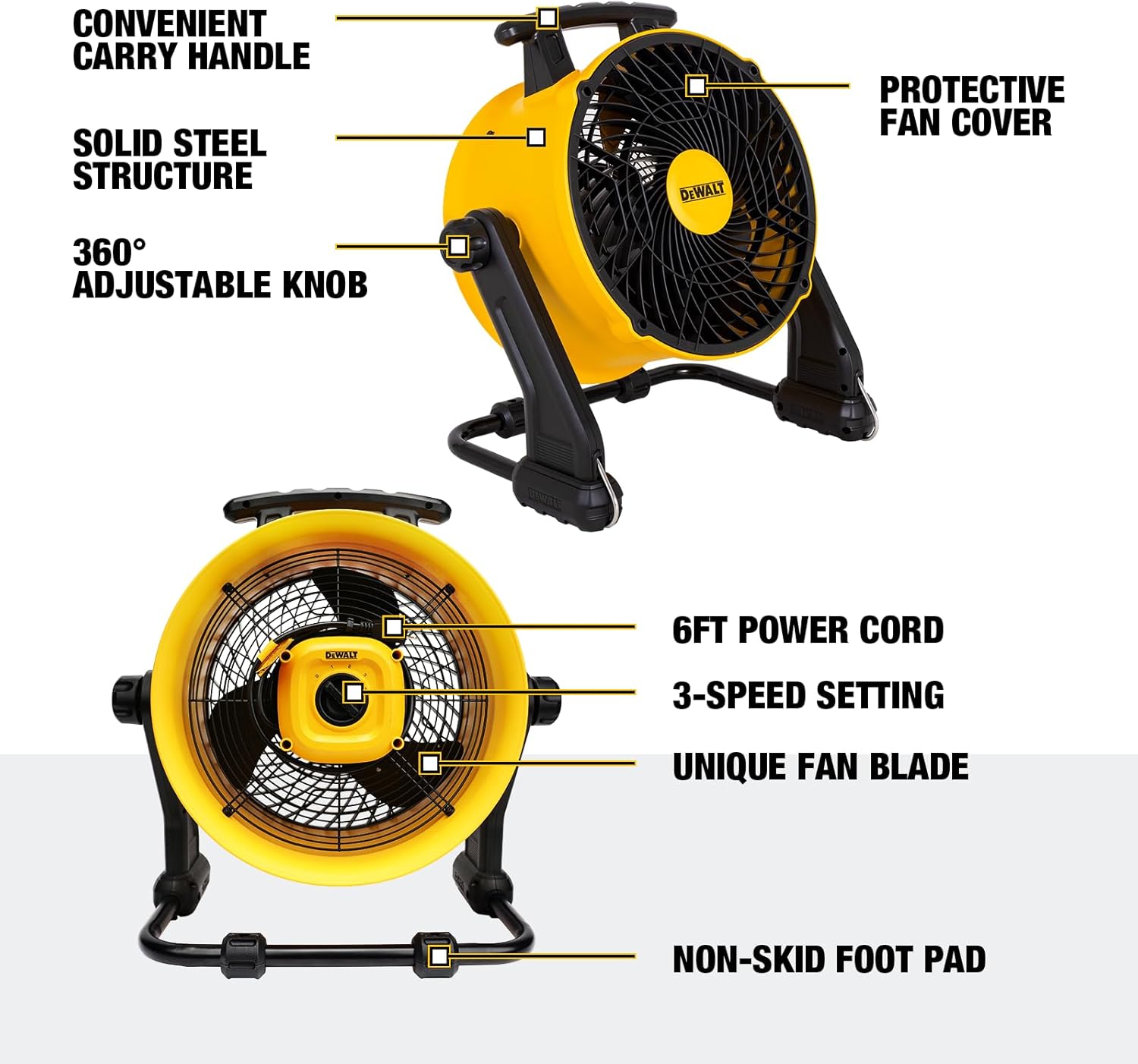 CONVENIENT CARRY HANDLE

SOLID STEEL STRUCTURE

360° ADJUSTABLE KNOB

PROTECTIVE FAN COVER

DEWALT

DEWALT

DEWALT

0 1 2 3

6FT POWER CORD

3-SPEED SETTING

UNIQUE FAN BLADE

NON-SKID FOOT PAD