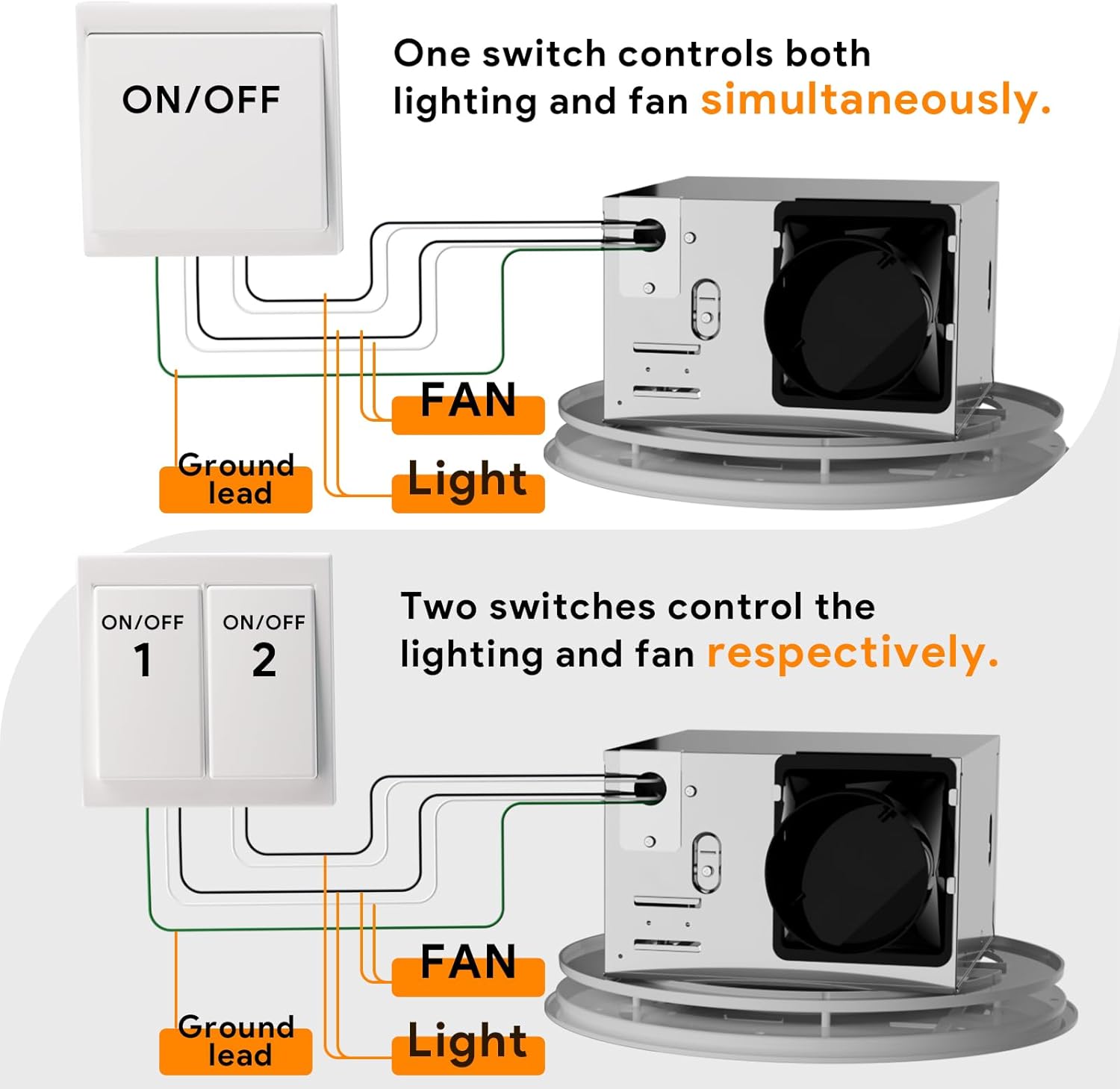 ON/OFF

One switch controls both lighting and fan simultaneously.

FAN

Ground lead

Light

ON/OFF
1

ON/OFF
2

Two switches control the lighting and fan respectively.

FAN

Ground lead

Light