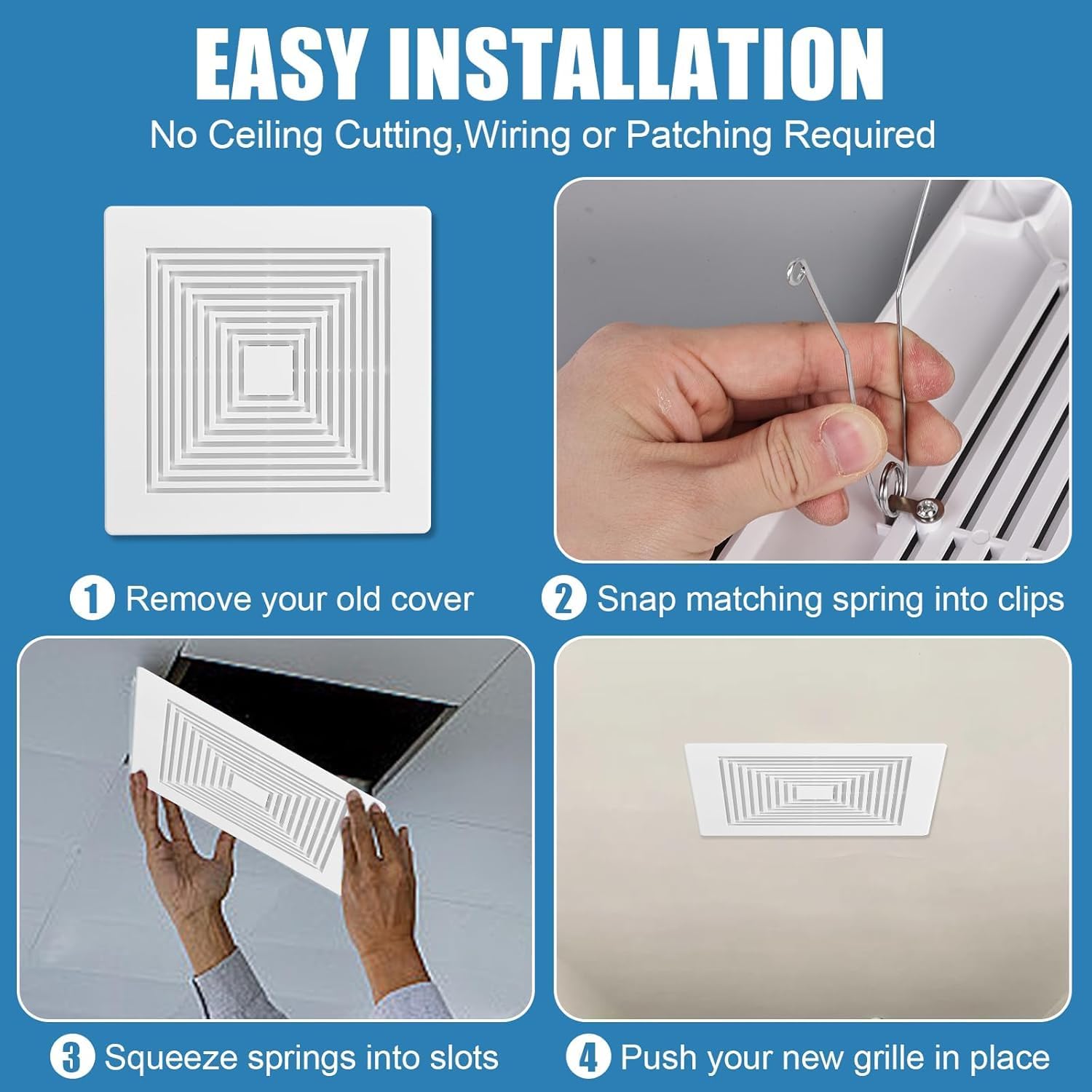 EASY INSTALLATION

No Ceiling Cutting,Wiring or Patching Required

1 Remove your old cover

2 Snap matching spring into clips

3 Squeeze springs into slots

4 Push your new grille in place