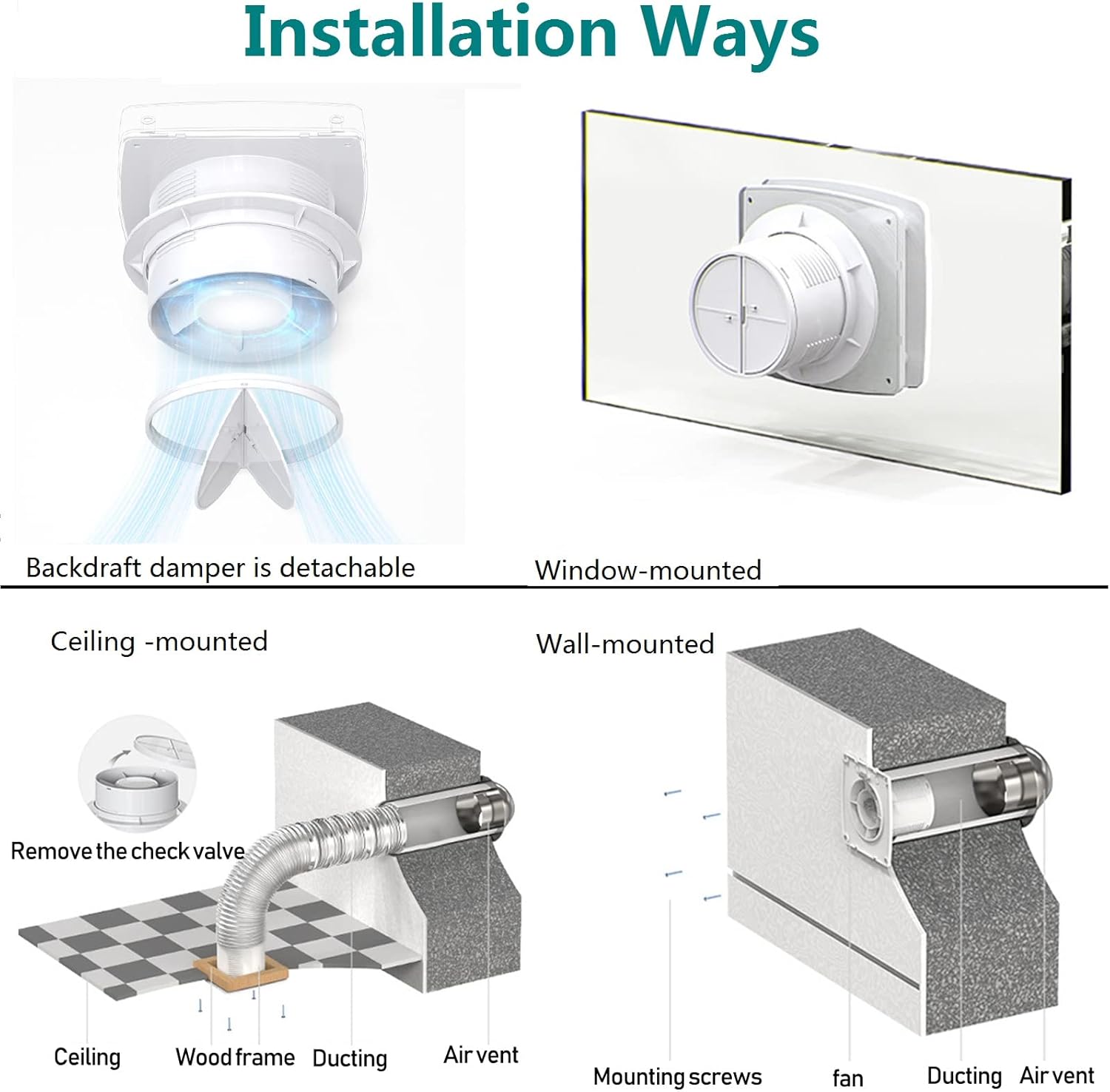 Installation Ways

Backdraft damper is detachable

Window-mounted

Ceiling -mounted

Remove the check valve

Ceiling

Wood frame

Ducting

Air vent

Wall-mounted

Mounting screws

fan

Ducting

Air vent