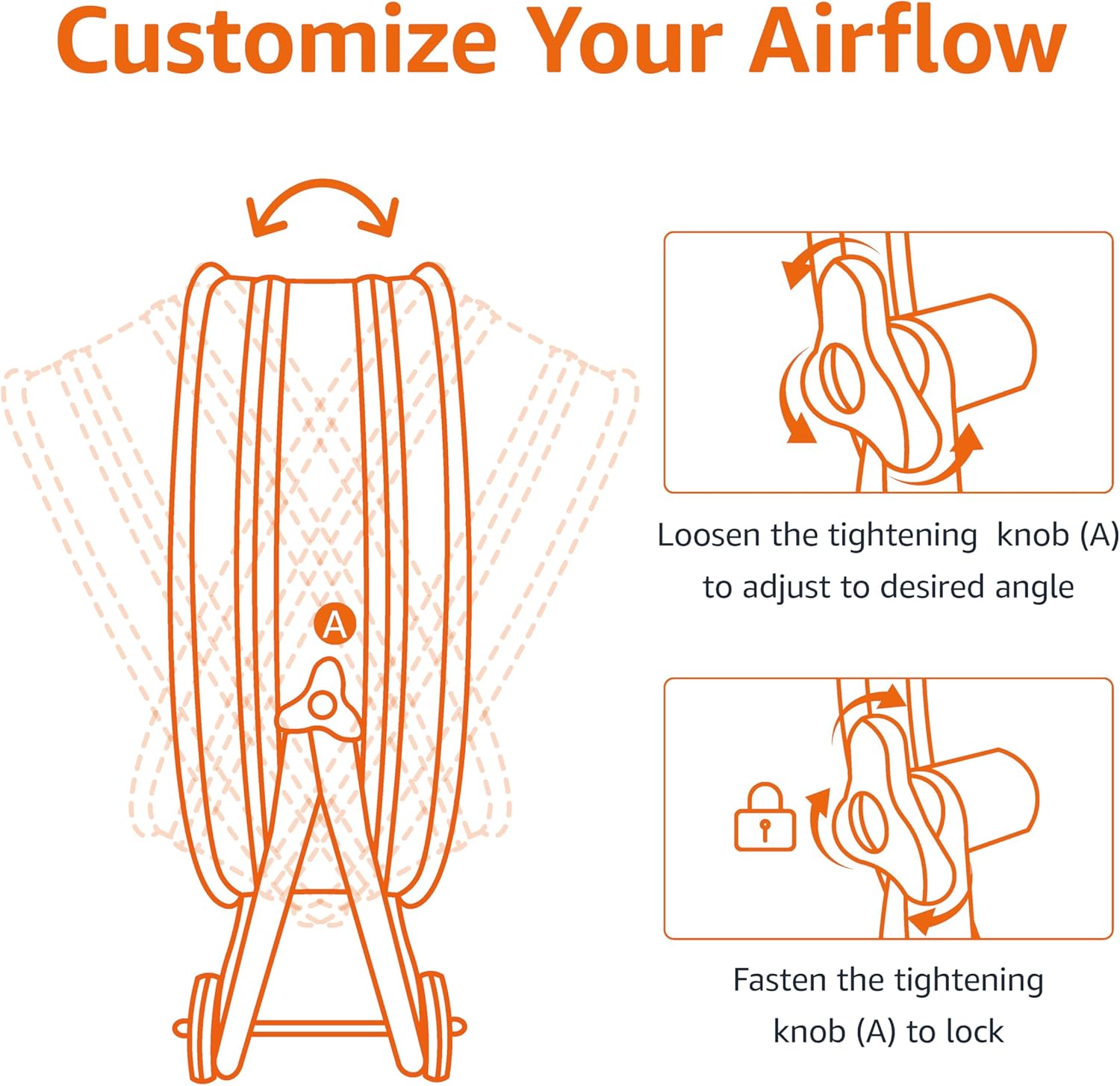 Customize Your Airflow

A

Loosen the tightening knob (A) to adjust to desired angle

Fasten the tightening knob (A) to lock