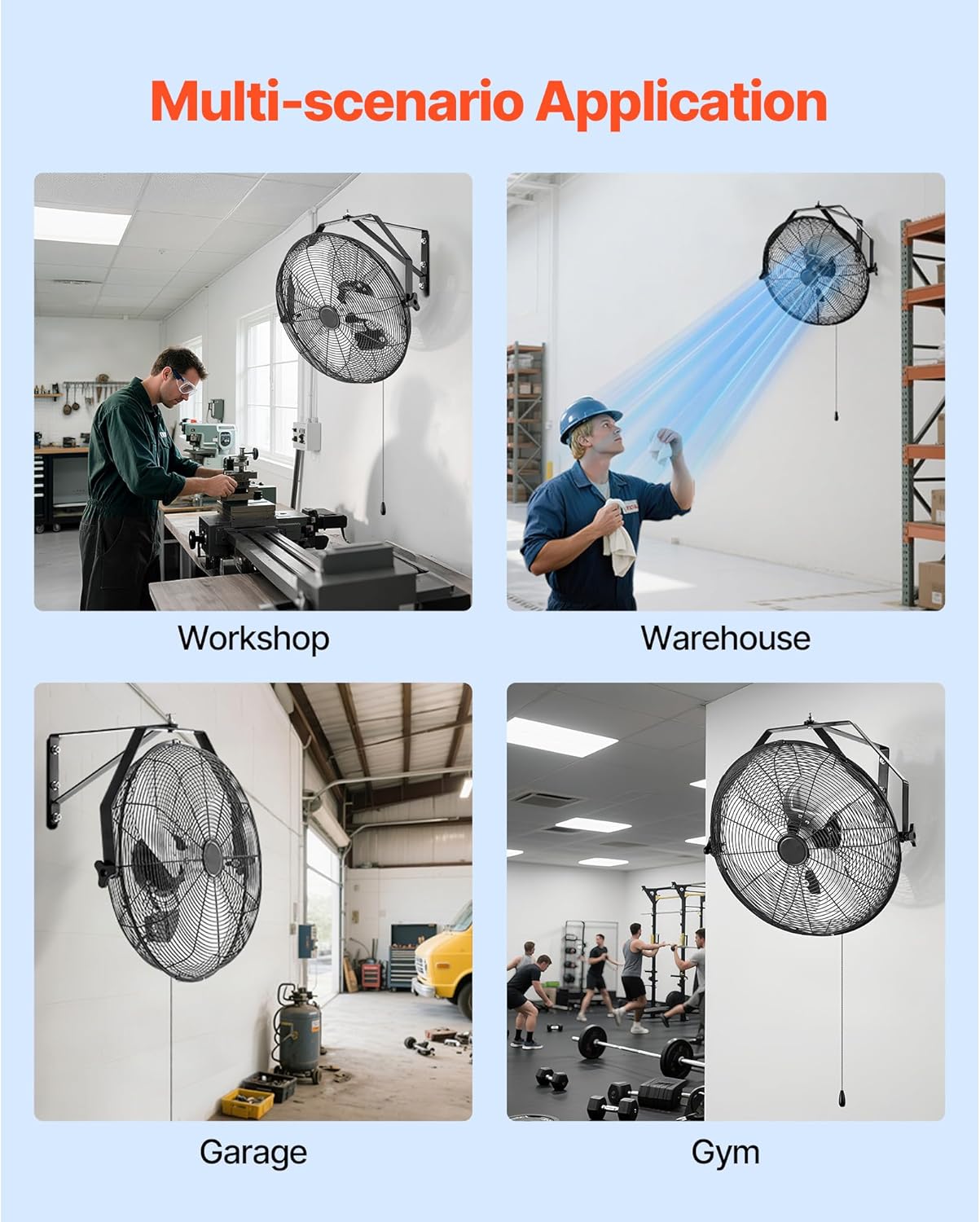 Multi-scenario Application

Workshop

Warehouse

Garage

Gym